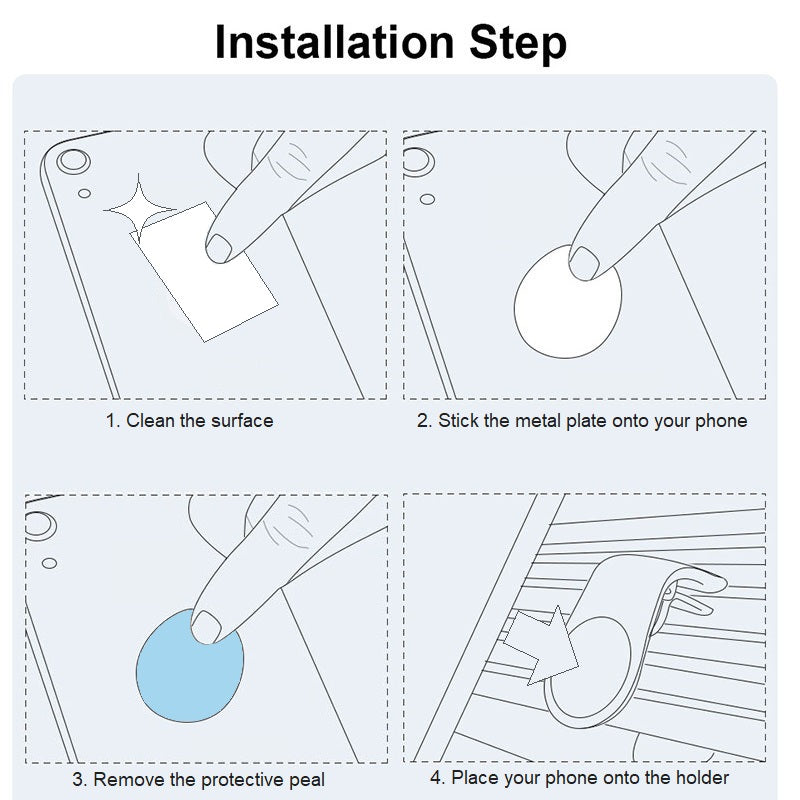 Installation Step

1. Clean the surface

2. Stick the metal plate onto your phone

3. Remove the protective peal

4. Place your phone onto the holder